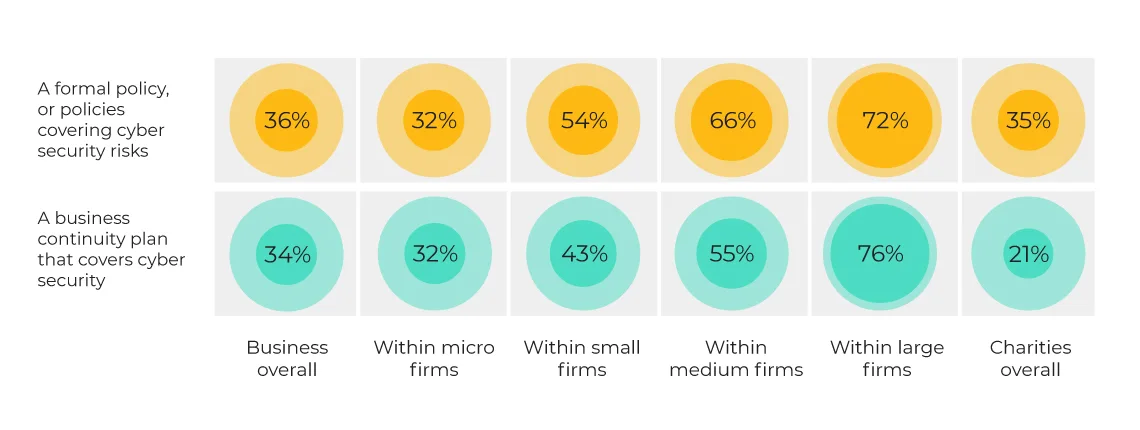 | | Business overall | Within micro firms | Within small firms | Within medium firms | Within large firms | Charities overall |
|---|---|---|---|---|---|---|
| A formal policy, or policies covering cyber security risks | 36% | 32% | 54% | 66% | 72% | 35% |
| A business continuity plan that covers cyber security | 34% | 32% | 43% | 55% | 76% | 21% |