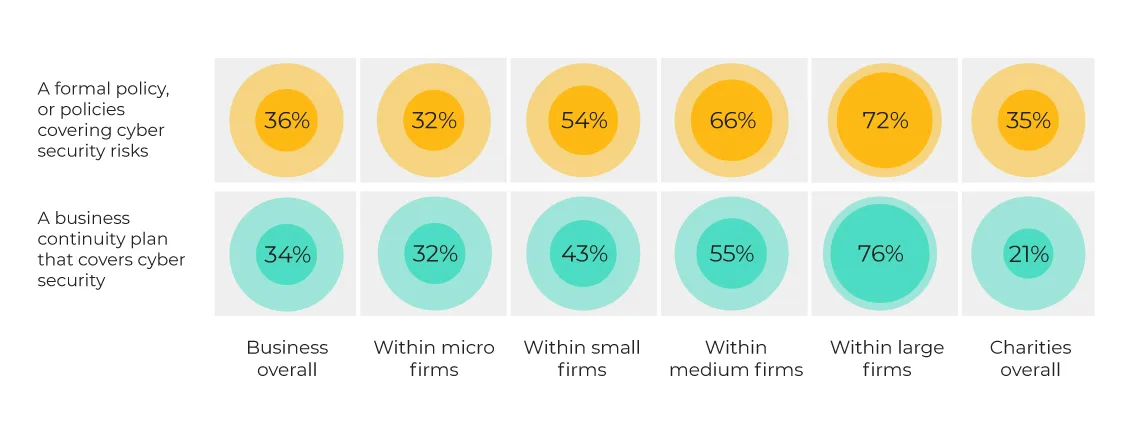 | | Business overall | Within micro firms | Within small firms | Within medium firms | Within large firms | Charities overall |
|---|---|---|---|---|---|---|
| A formal policy, or policies covering cyber security risks | 36% | 32% | 54% | 66% | 72% | 35% |
| A business continuity plan that covers cyber security | 34% | 32% | 43% | 55% | 76% | 21% |